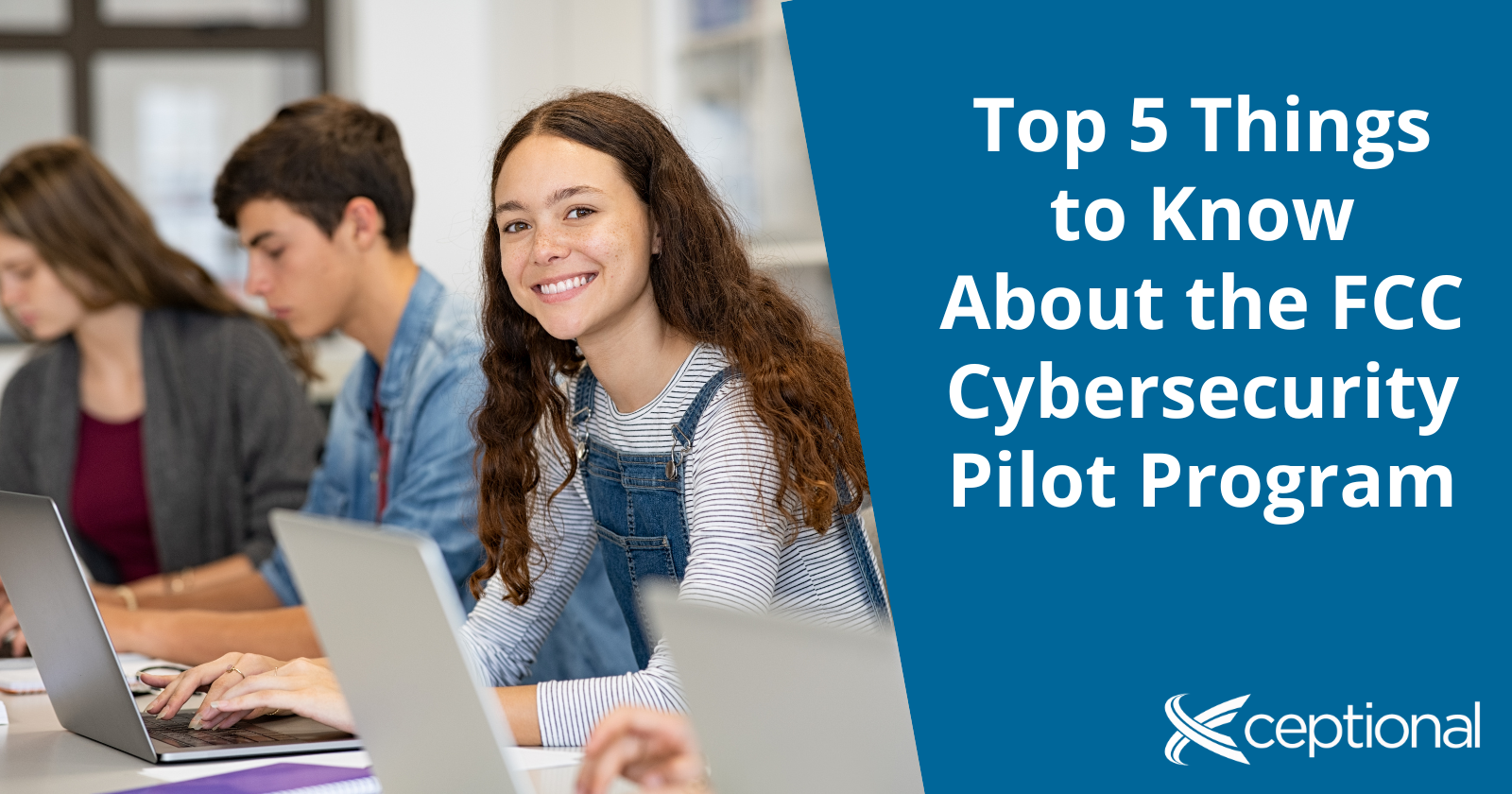 Top 5 Things to Know About the FCC Cybersecurity Pilot Program

Xceptional